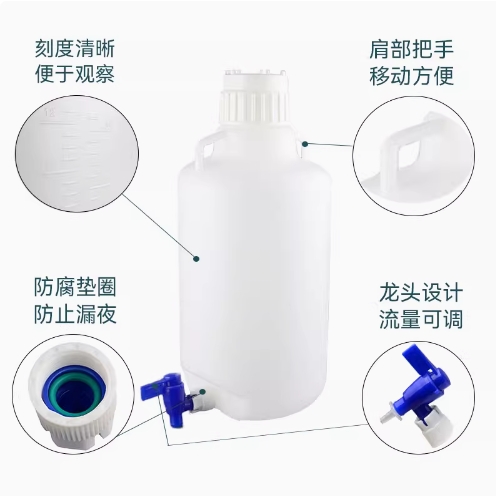 刻度清晰
便于观察

肩部把手
移动方便

防腐垫圈
防止漏夜

龙头设计
流量可调